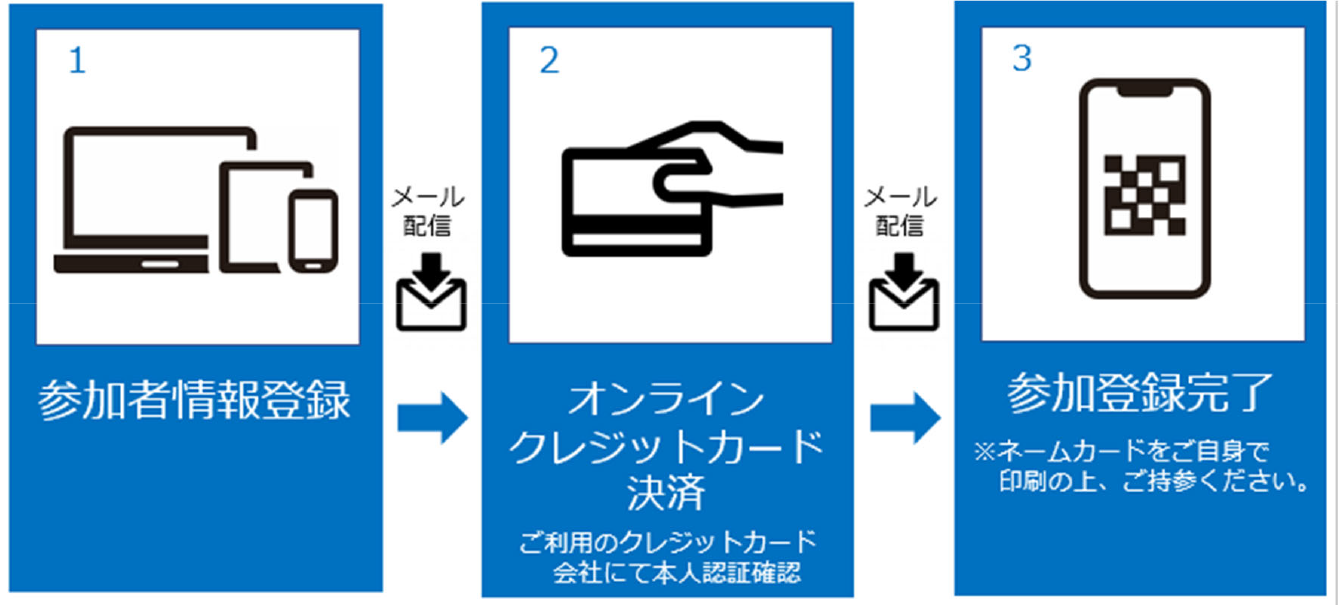 1

参加者情報登録

メール配信

2

オンライン
クレジットカード
決済

ご利用のクレジットカード会社にて本人認証確認

メール配信

3

参加登録完了

※ネームカードをご自身で印刷の上、ご持参ください。